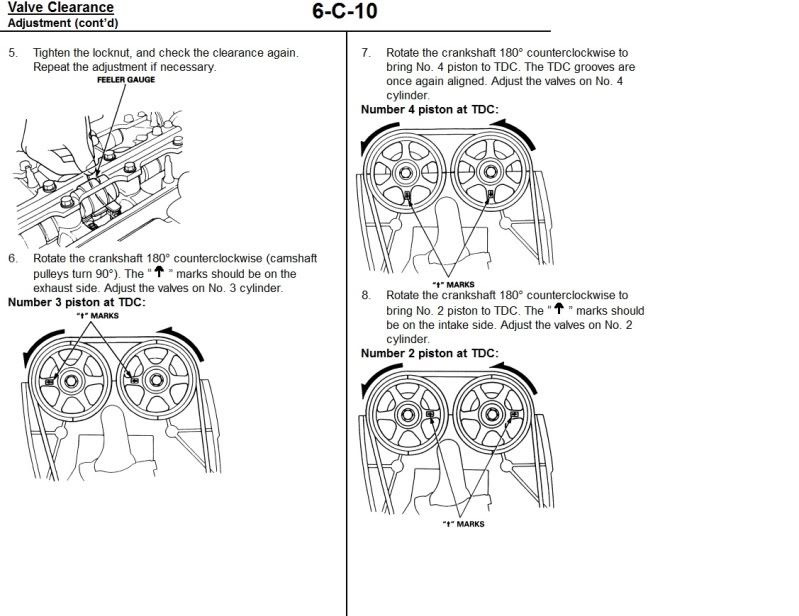 Valve Clearance
Adjustment (cont'd)

6-C-10

5. Tighten the locknut, and check the clearance again. Repeat the adjustment if necessary.

FEELER GAUGE

6. Rotate the crankshaft 180° counterclockwise (camshaft pulleys turn 90°). The "↑" marks should be on the exhaust side. Adjust the valves on No. 3 cylinder.

Number 3 piston at TDC:

"↑" MARKS

7. Rotate the crankshaft 180° counterclockwise to bring No. 4 piston to TDC. The TDC grooves are once again aligned. Adjust the valves on No. 4 cylinder.

Number 4 piston at TDC:

"↑" MARKS

8. Rotate the crankshaft 180° counterclockwise to bring No. 2 piston to TDC. The "↑" marks should be on the intake side. Adjust the valves on No. 2 cylinder.

Number 2 piston at TDC:

"↑" MARKS